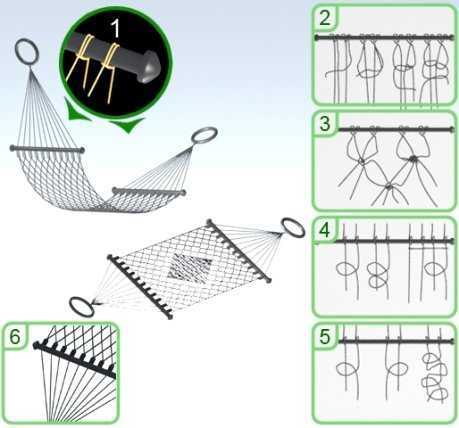 1
2
3
4
5
6