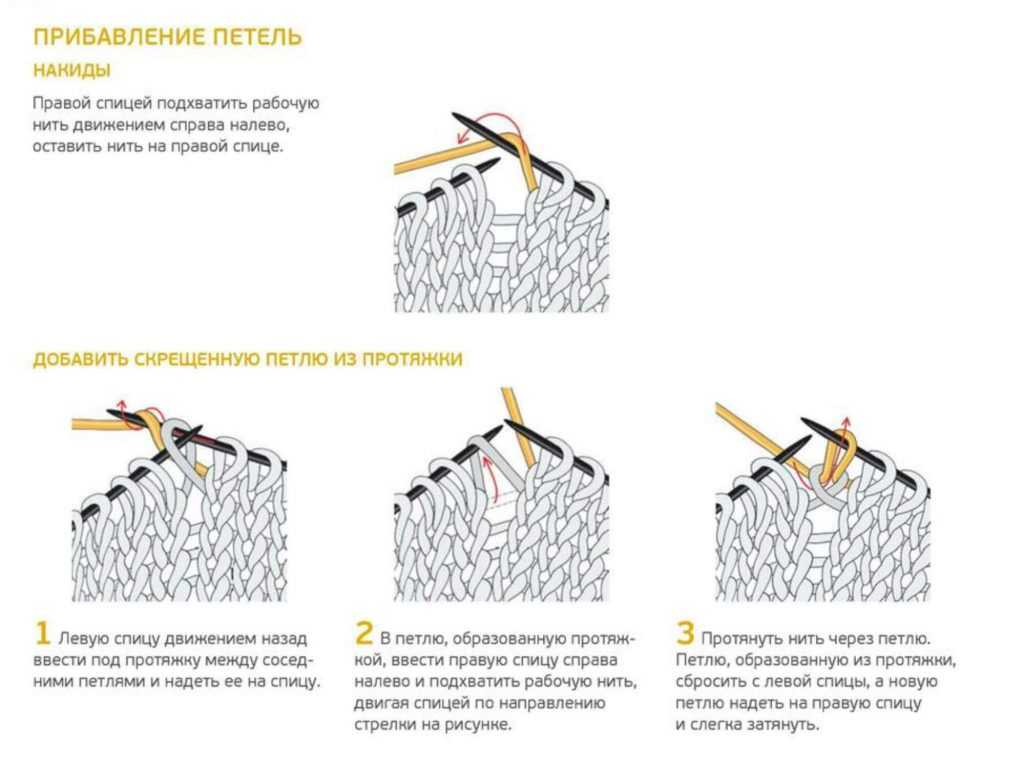 ПРИБАВЛЕНИЕ ПЕТЕЛЬ

НАКИДЫ

Правой спицей подхватить рабочую нить движением справа налево, оставить нить на правой спице.

ДОБАВИТЬ СКРЕЩЕННУЮ ПЕТЛЮ ИЗ ПРОТЯЖКИ

1 Левую спицу движением назад ввести под протяжку между соседними петлями и надеть ее на спицу.

2 В петлю, образованную протяжкой, ввести правую спицу справа налево и подхватить рабочую нить, двигая спицей по направлению стрелки на рисунке.

3 Протянуть нить через петлю. Петлю, образованную из протяжки, сбросить с левой спицы, а новую петлю надеть на правую спицу и слегка затянуть.